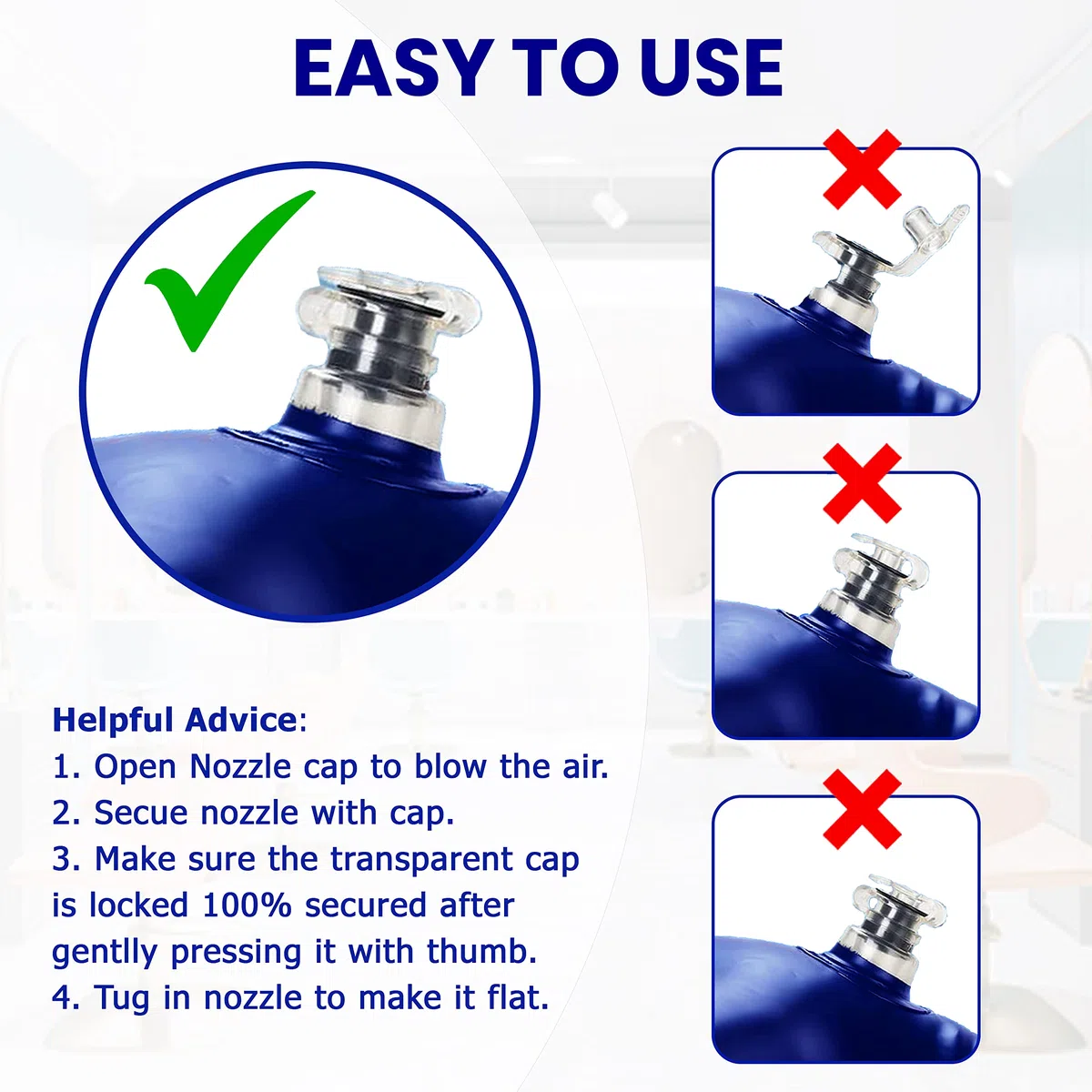 EASY TO USE

Helpful Advice:
1. Open Nozzle cap to blow the air.
2. Secue nozzle with cap.
3. Make sure the transparent cap is locked 100% secured after gentlly pressing it with thumb.
4. Tug in nozzle to make it flat.