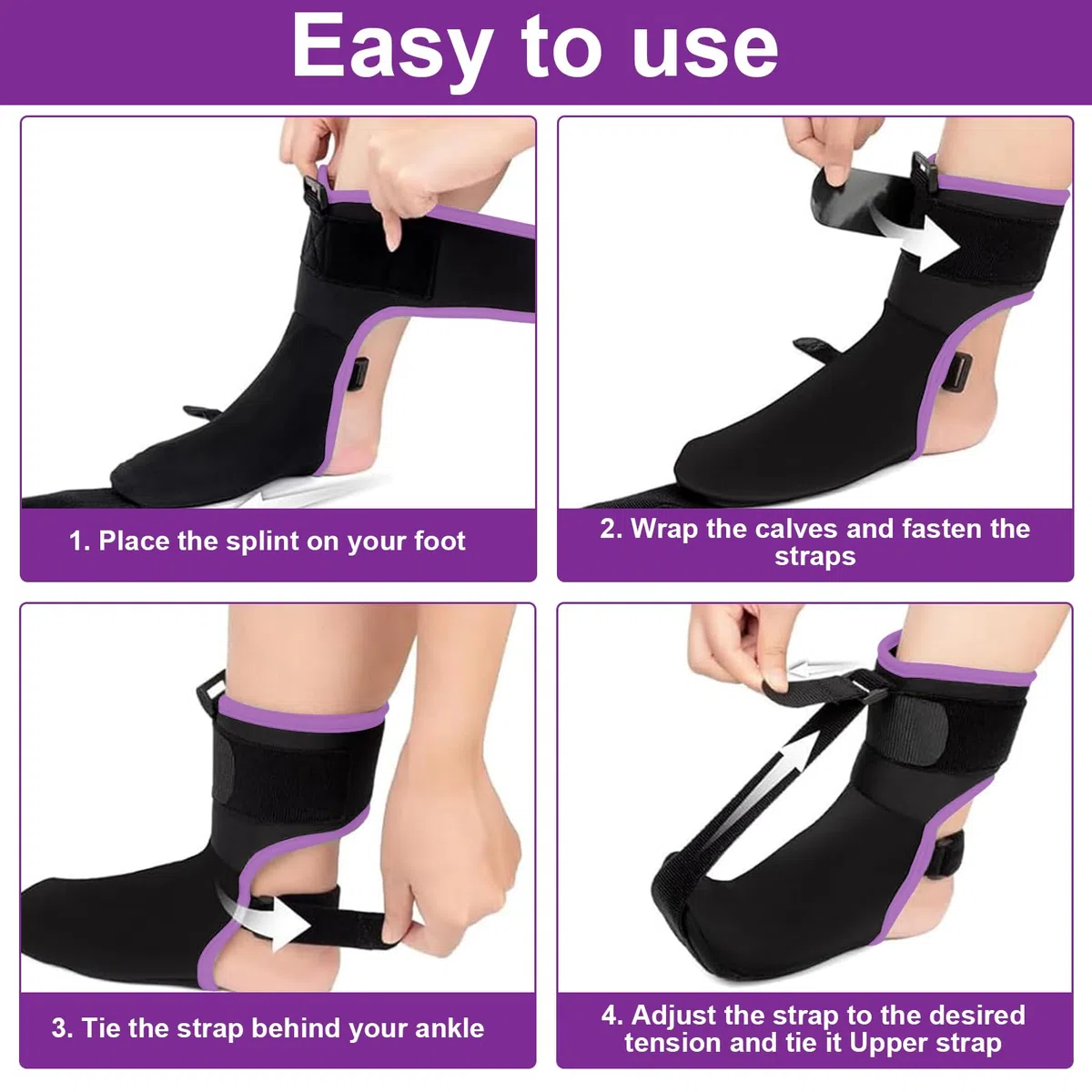 Easy to use

1. Place the splint on your foot

2. Wrap the calves and fasten the straps

3. Tie the strap behind your ankle

4. Adjust the strap to the desired tension and tie it Upper strap